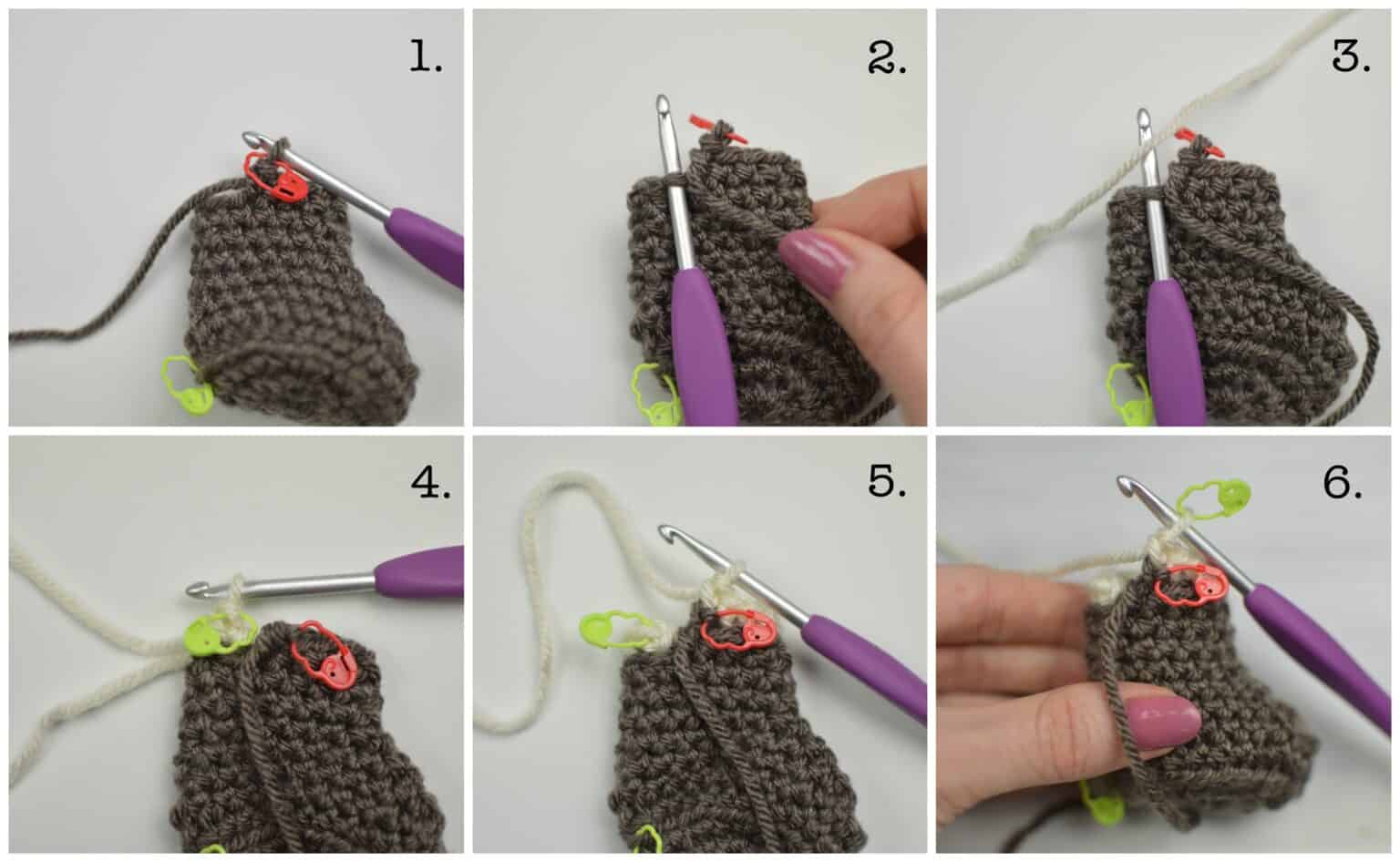 1.

2.

3.

4.

5.

6.