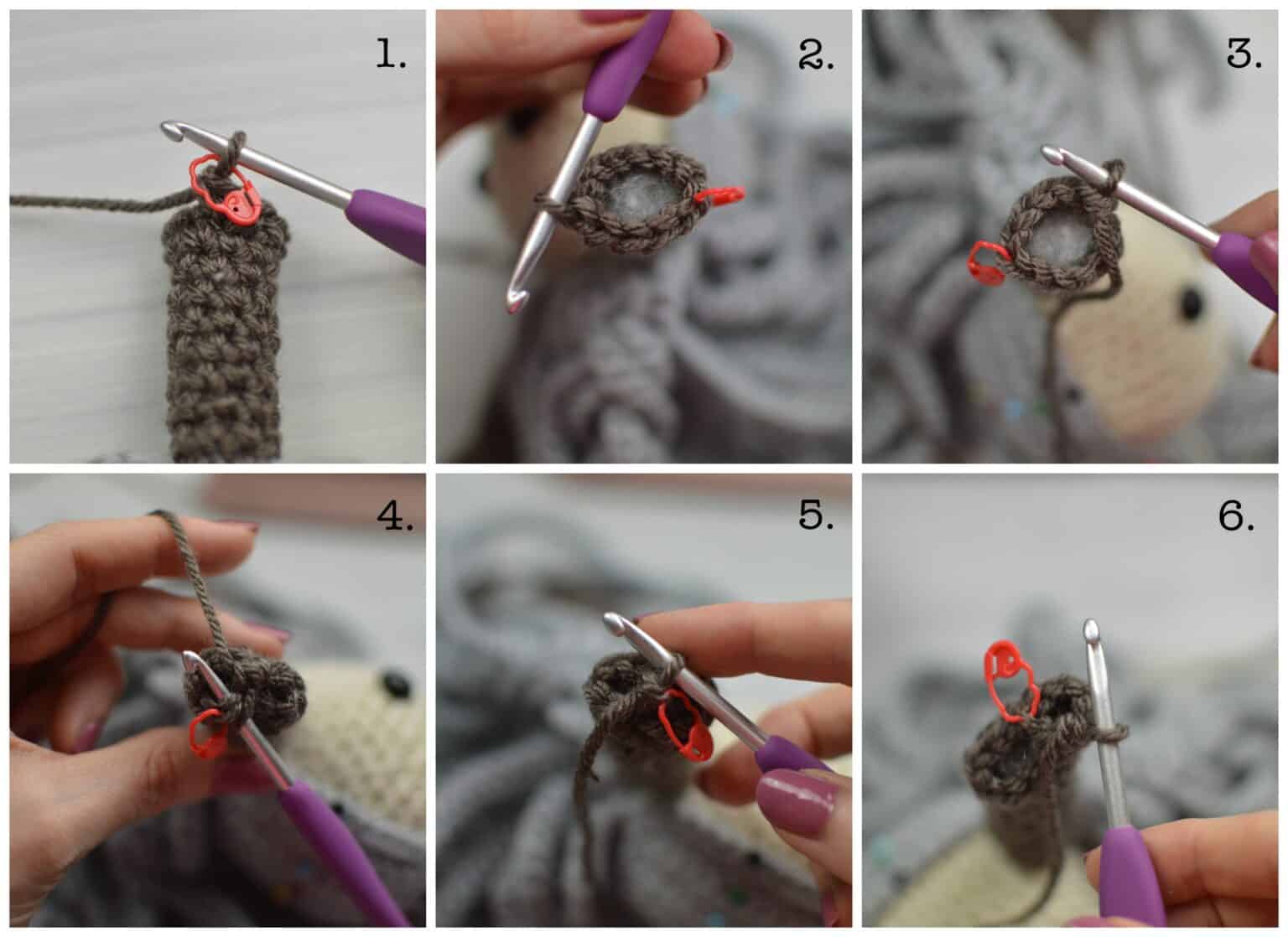 1.

2.

3.

4.

5.

6.