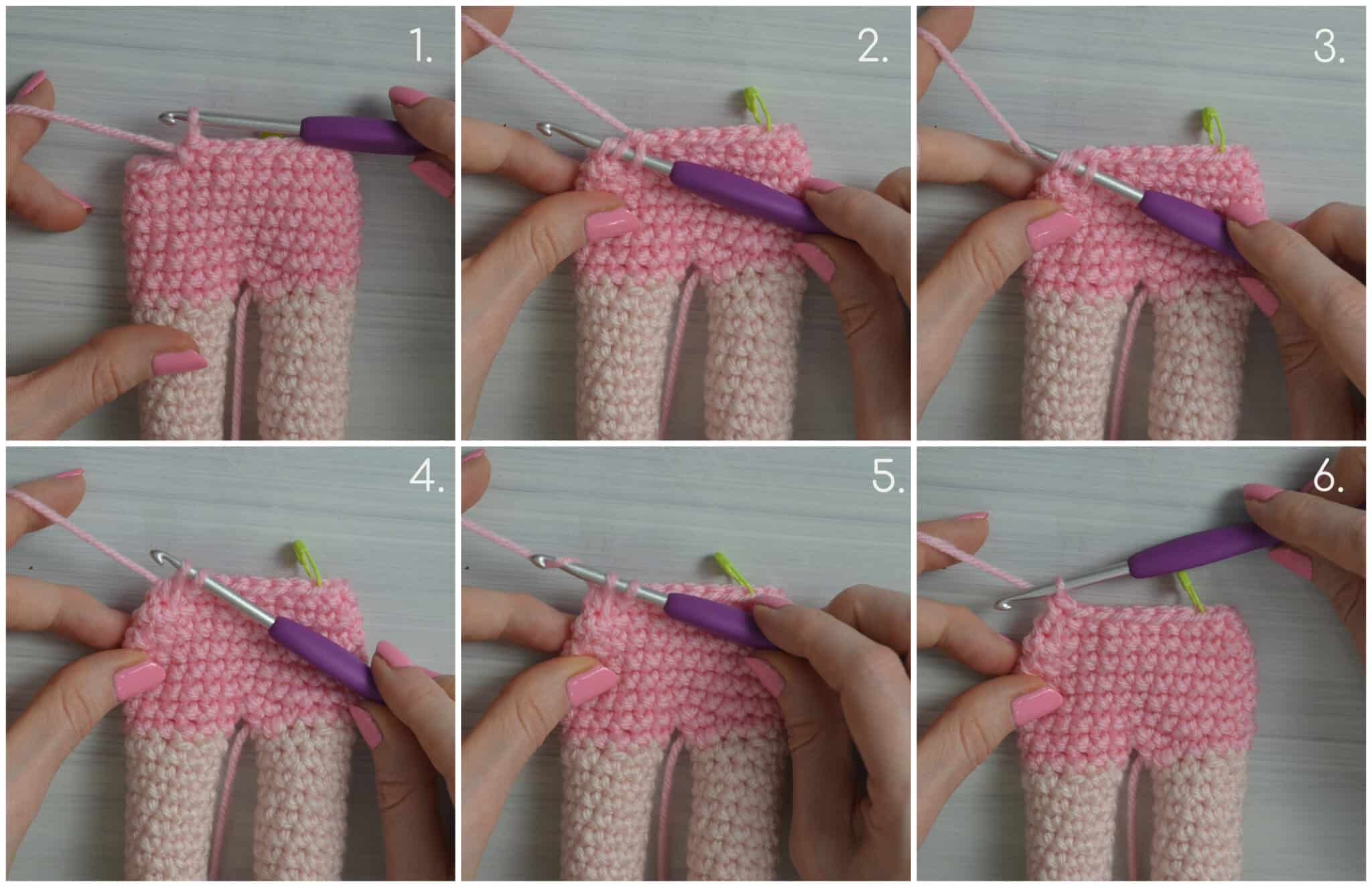 1.

2.

3.

4.

5.

6.